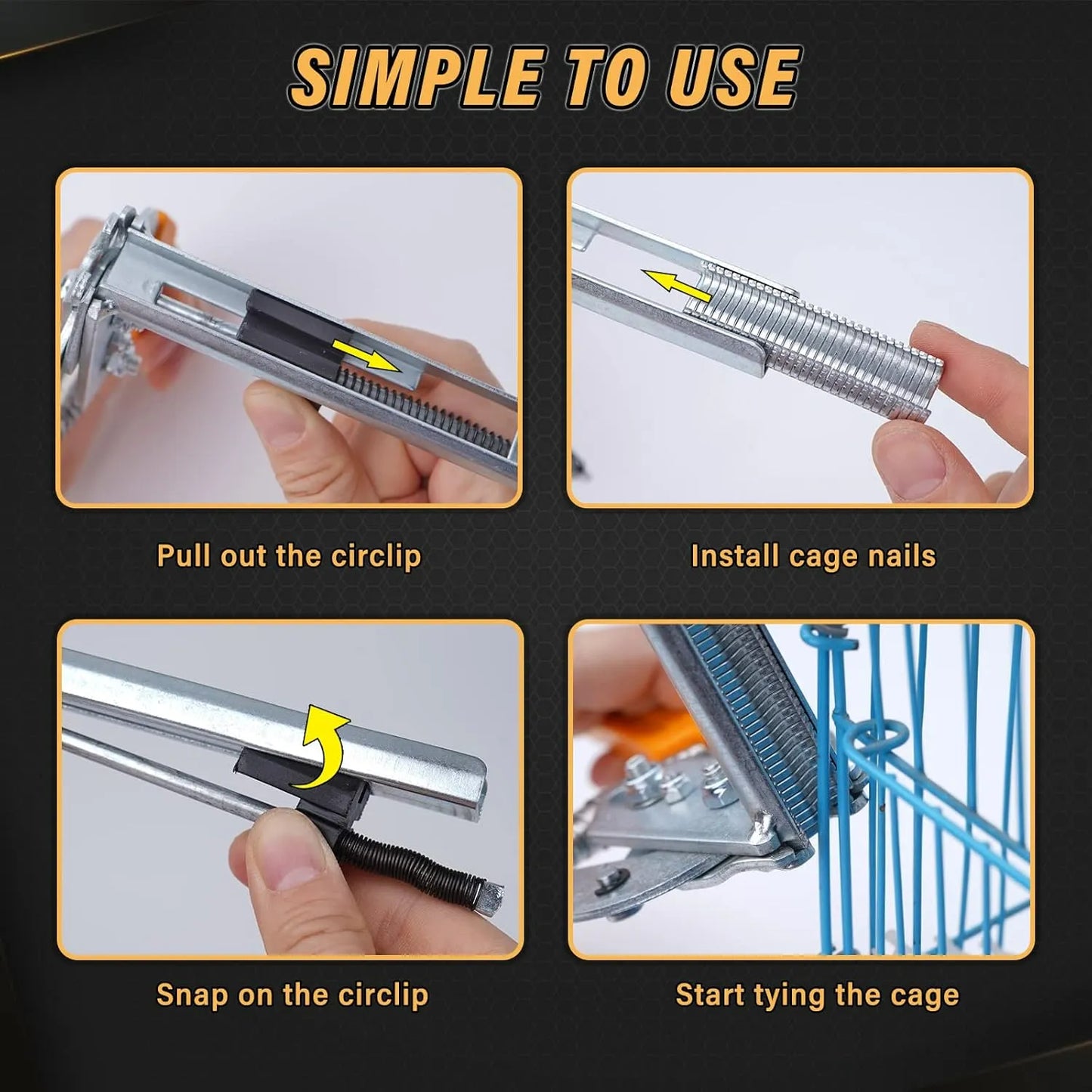 SIMPLE TO USE

Pull out the circlip

Install cage nails

Snap on the circlip

Start tying the cage