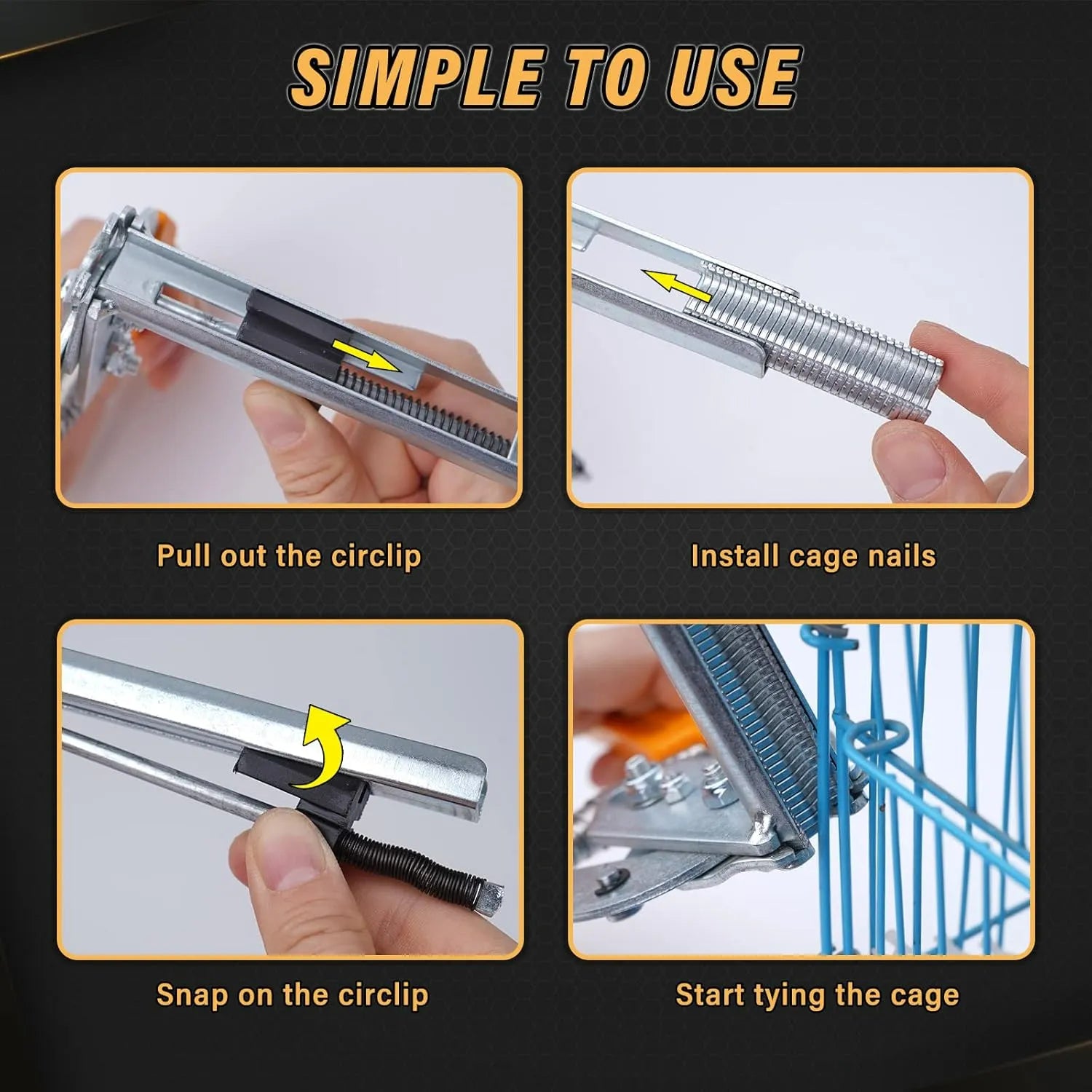 SIMPLE TO USE

Pull out the circlip

Install cage nails

Snap on the circlip

Start tying the cage