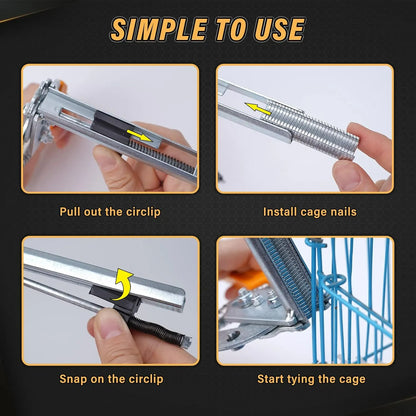 SIMPLE TO USE

Pull out the circlip

Install cage nails

Snap on the circlip

Start tying the cage