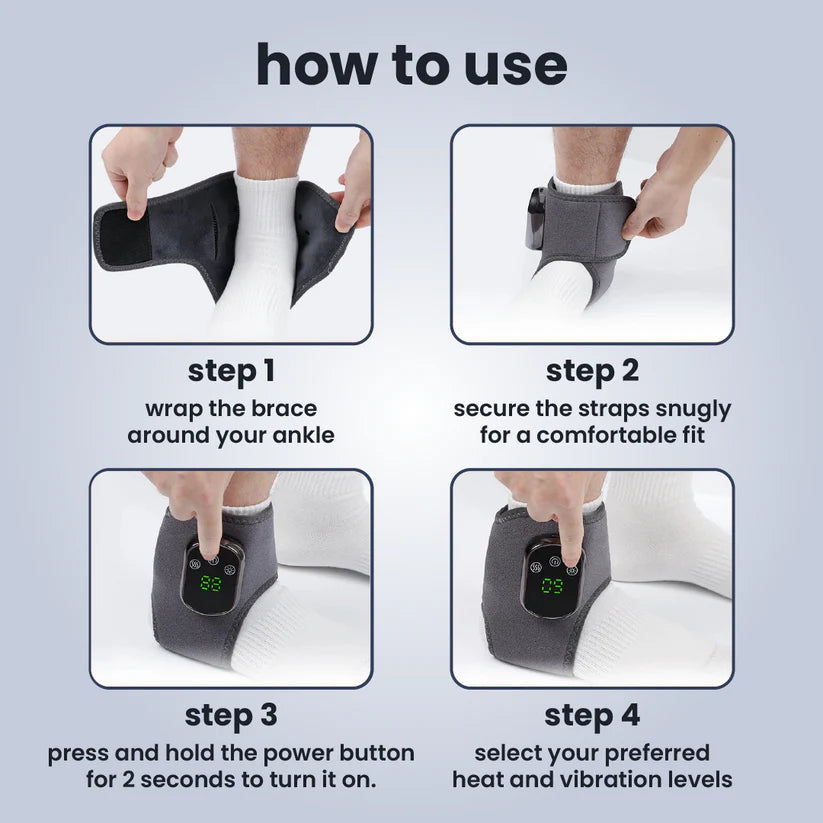 how to use

step 1
wrap the brace around your ankle

step 2
secure the straps snugly for a comfortable fit

88

step 3
press and hold the power button for 2 seconds to turn it on.

09

step 4
select your preferred heat and vibration levels