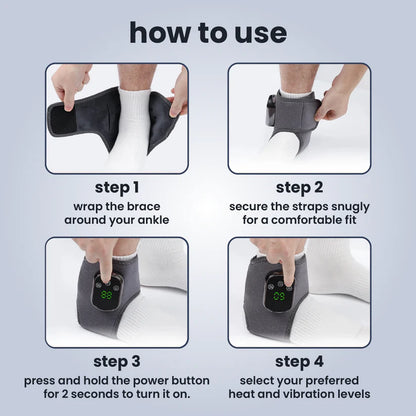 how to use

step 1
wrap the brace around your ankle

step 2
secure the straps snugly for a comfortable fit

88

step 3
press and hold the power button for 2 seconds to turn it on.

09

step 4
select your preferred heat and vibration levels