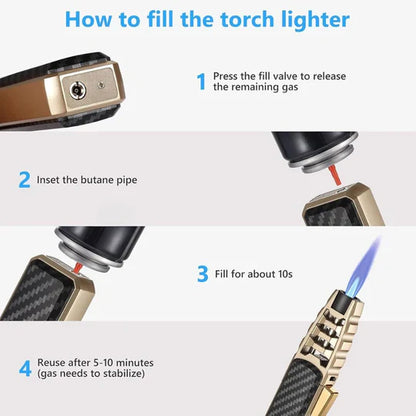 How to fill the torch lighter

1 Press the fill valve to release the remaining gas

2 Inset the butane pipe

3 Fill for about 10s

4 Reuse after 5-10 minutes (gas needs to stabilize)